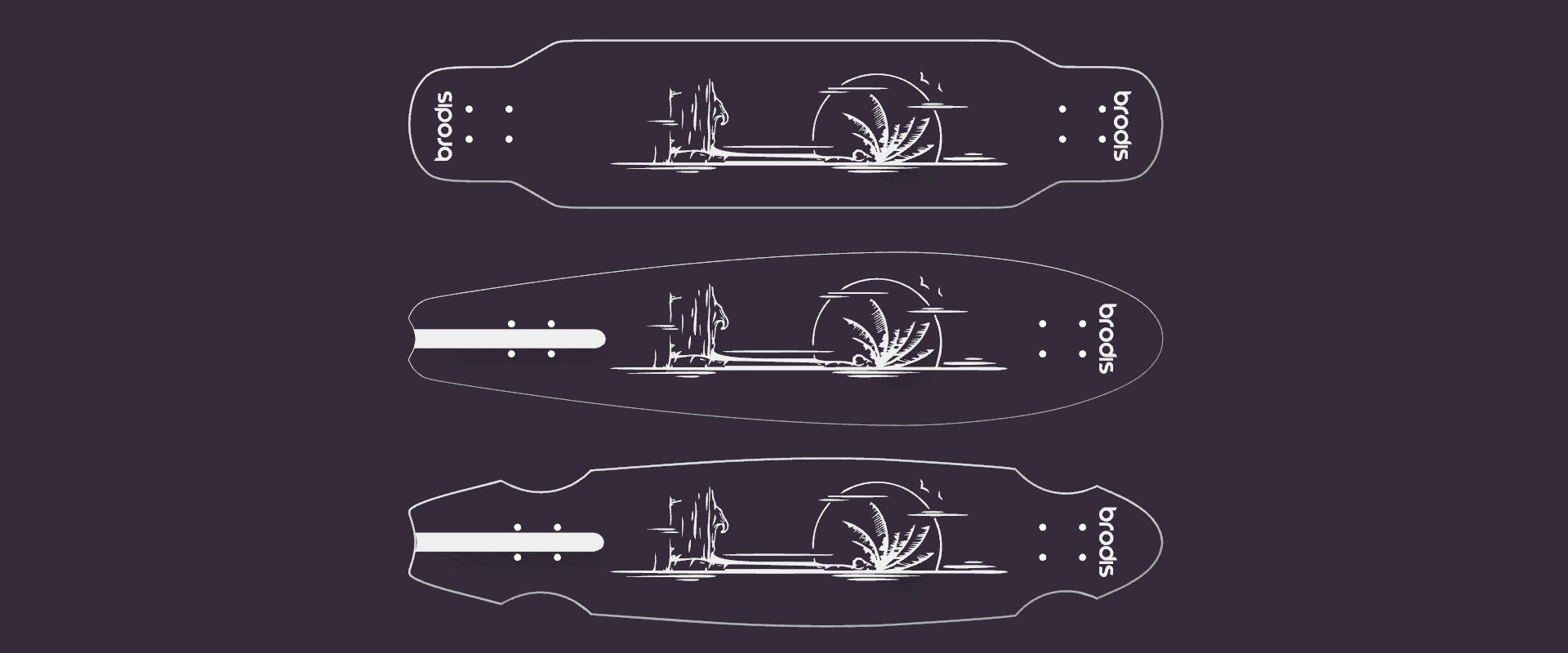 brodis

brodis

brodis

brodis